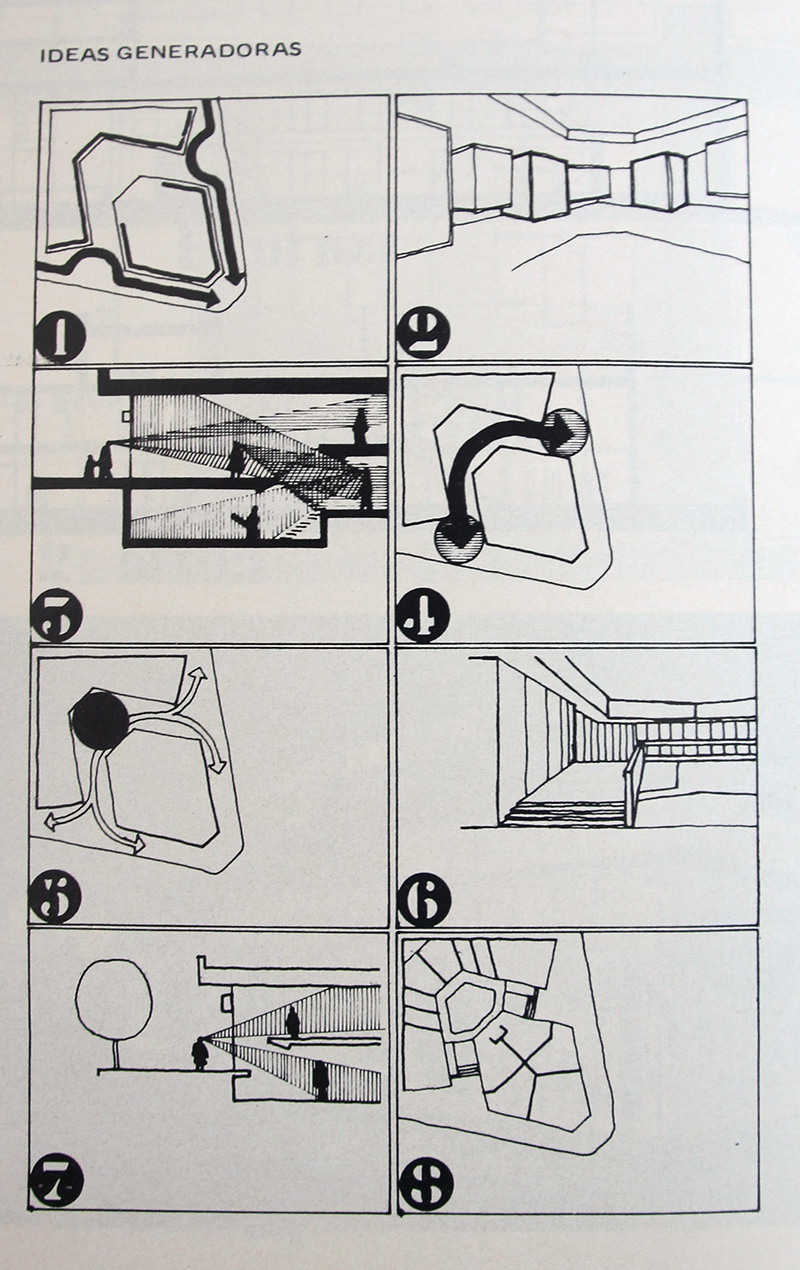 IDEAS GENERADORAS

1

2

3

4

5

6

7

8